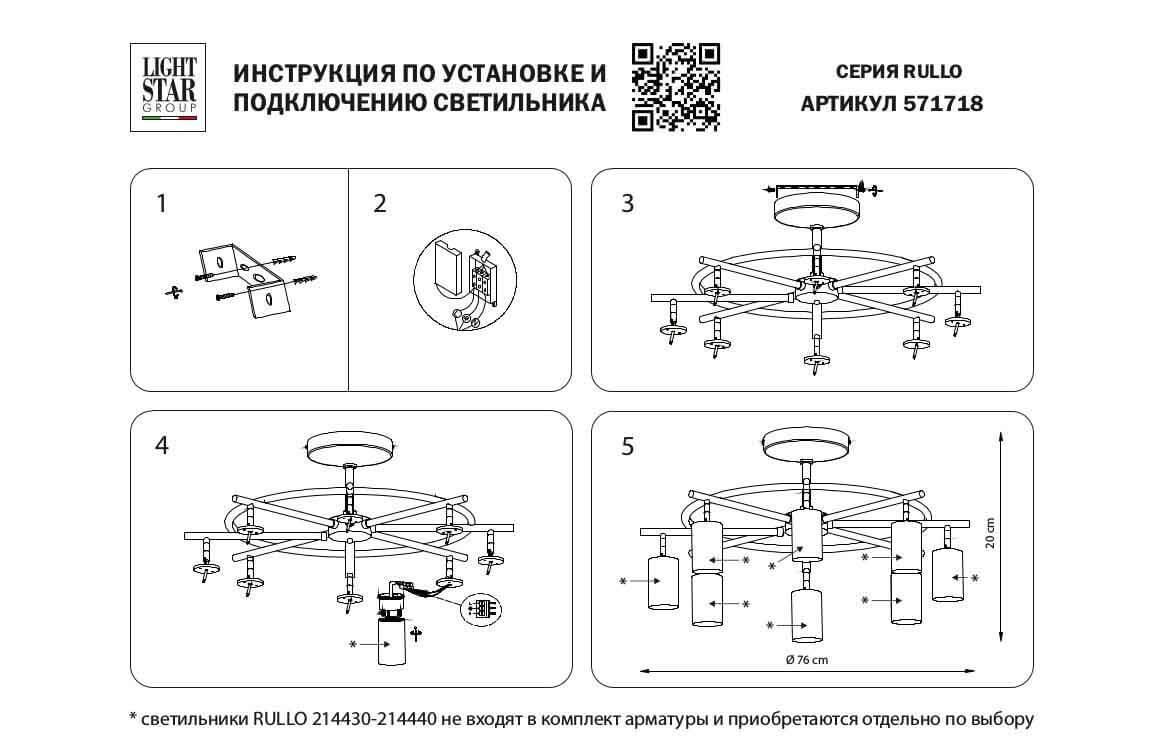 LIGHT STAR GROUP

ИНСТРУКЦИЯ ПО УСТАНОВКЕ И ПОДКЛЮЧЕНИЮ СВЕТИЛЬНИКА

СЕРИЯ RULLO
АРТИКУЛ 571718

1

2

3

4

*

5

*
*
*
*
*
*
*
*

20 cm

Ø 76 cm

* светильники RULLO 214430-214440 не входят в комплект арматуры и приобретаются отдельно по выбору