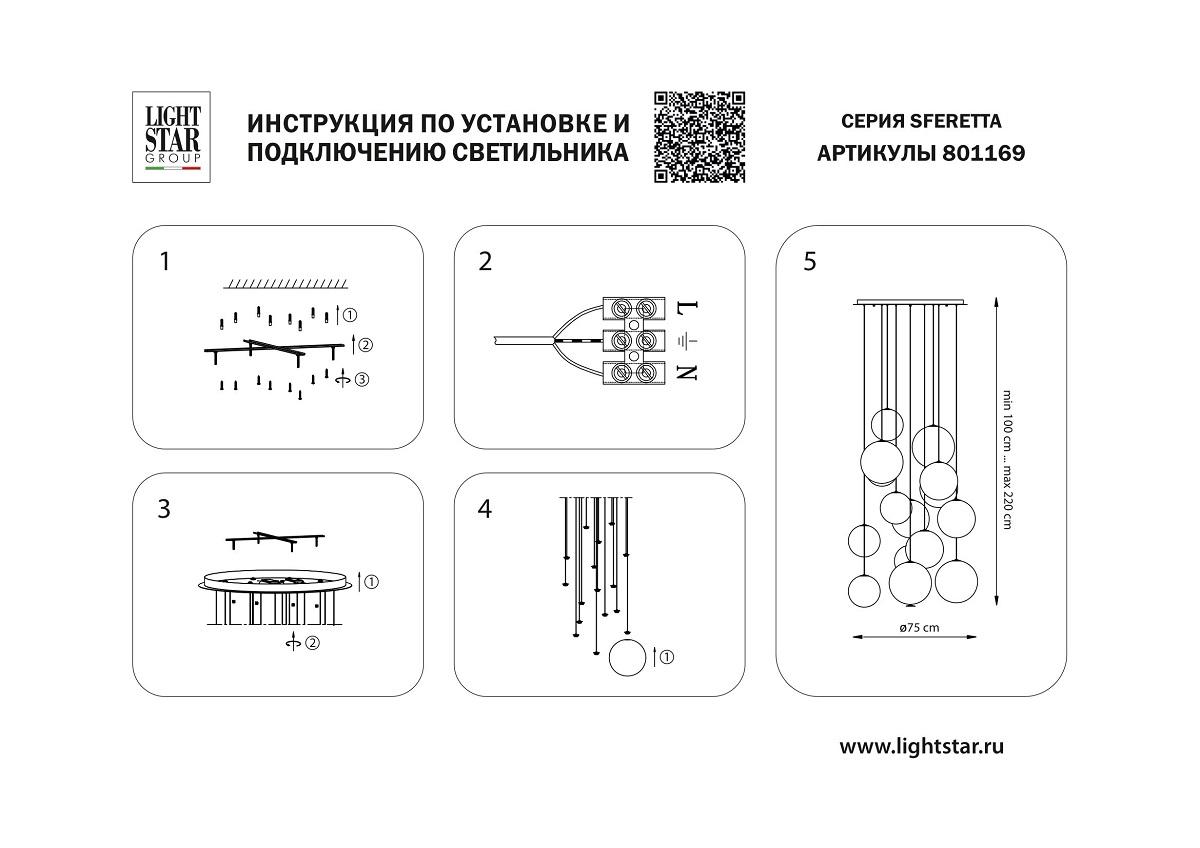 LIGHT STAR GROUP

ИНСТРУКЦИЯ ПО УСТАНОВКЕ И ПОДКЛЮЧЕНИЮ СВЕТИЛЬНИКА

СЕРИЯ SFERETTA
АРТИКУЛЫ 801169

1
①
②
③

2
L
N

3
①
②

4
①

5
min 100 cm ... max 220 cm
ø75 cm

www.lightstar.ru